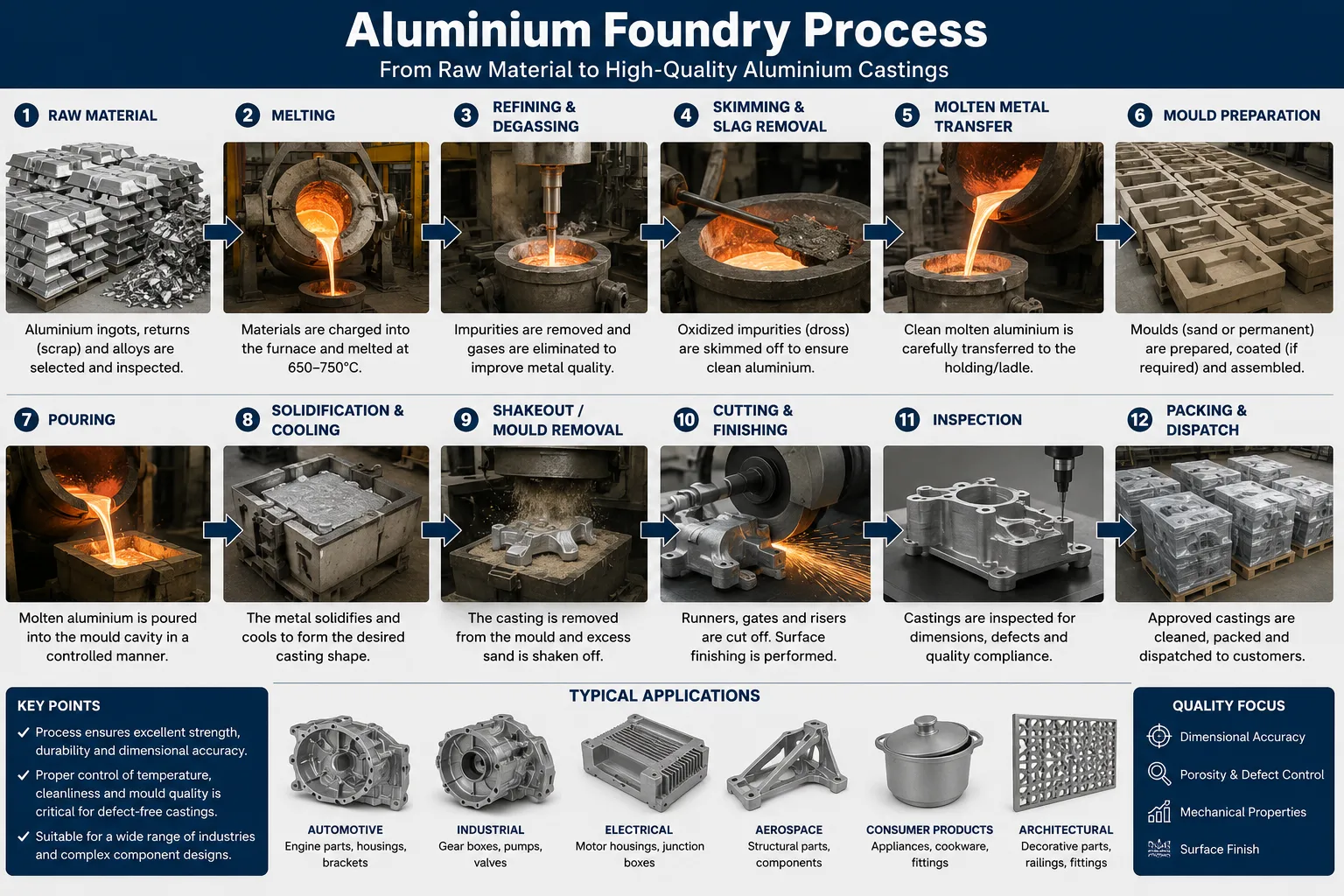 Aluminium Foundry Process
From Raw Material to High-Quality Aluminium Castings

1 RAW MATERIAL
Aluminium ingots, returns (scrap) and alloys are selected and inspected.

2 MELTING
Materials are charged into the furnace and melted at 650–750°C.

3 REFINING & DEGASSING
Impurities are removed and gases are eliminated to improve metal quality.

4 SKIMMING & SLAG REMOVAL
Oxidized impurities (dross) are skimmed off to ensure clean aluminium.

5 MOLTEN METAL TRANSFER
Clean molten aluminium is carefully transferred to the holding/ladle.

6 MOULD PREPARATION
Moulds (sand or permanent) are prepared, coated (if required) and assembled.

7 POURING
Molten aluminium is poured into the mould cavity in a controlled manner.

8 SOLIDIFICATION & COOLING
The metal solidifies and cools to form the desired casting shape.

9 SHAKEOUT / MOULD REMOVAL
The casting is removed from the mould and excess sand is shaken off.

10 CUTTING & FINISHING
Runners, gates and risers are cut off. Surface finishing is performed.

11 INSPECTION
Castings are inspected for dimensions, defects and quality compliance.

12 PACKING & DISPATCH
Approved castings are cleaned, packed and dispatched to customers.

KEY POINTS
✓ Process ensures excellent strength, durability and dimensional accuracy.
✓ Proper control of temperature, cleanliness and mould quality is critical for defect-free castings.
✓ Suitable for a wide range of industries and complex component designs.

TYPICAL APPLICATIONS
AUTOMOTIVE
Engine parts, housings, brackets
INDUSTRIAL
Gear boxes, pumps, valves
ELECTRICAL
Motor housings, junction boxes
AEROSPACE
Structural parts, components
CONSUMER PRODUCTS
Appliances, cookware, fittings
ARCHITECTURAL
Decorative parts, railings, fittings

QUALITY FOCUS
Dimensional Accuracy
Porosity & Defect Control
Mechanical Properties
Surface Finish