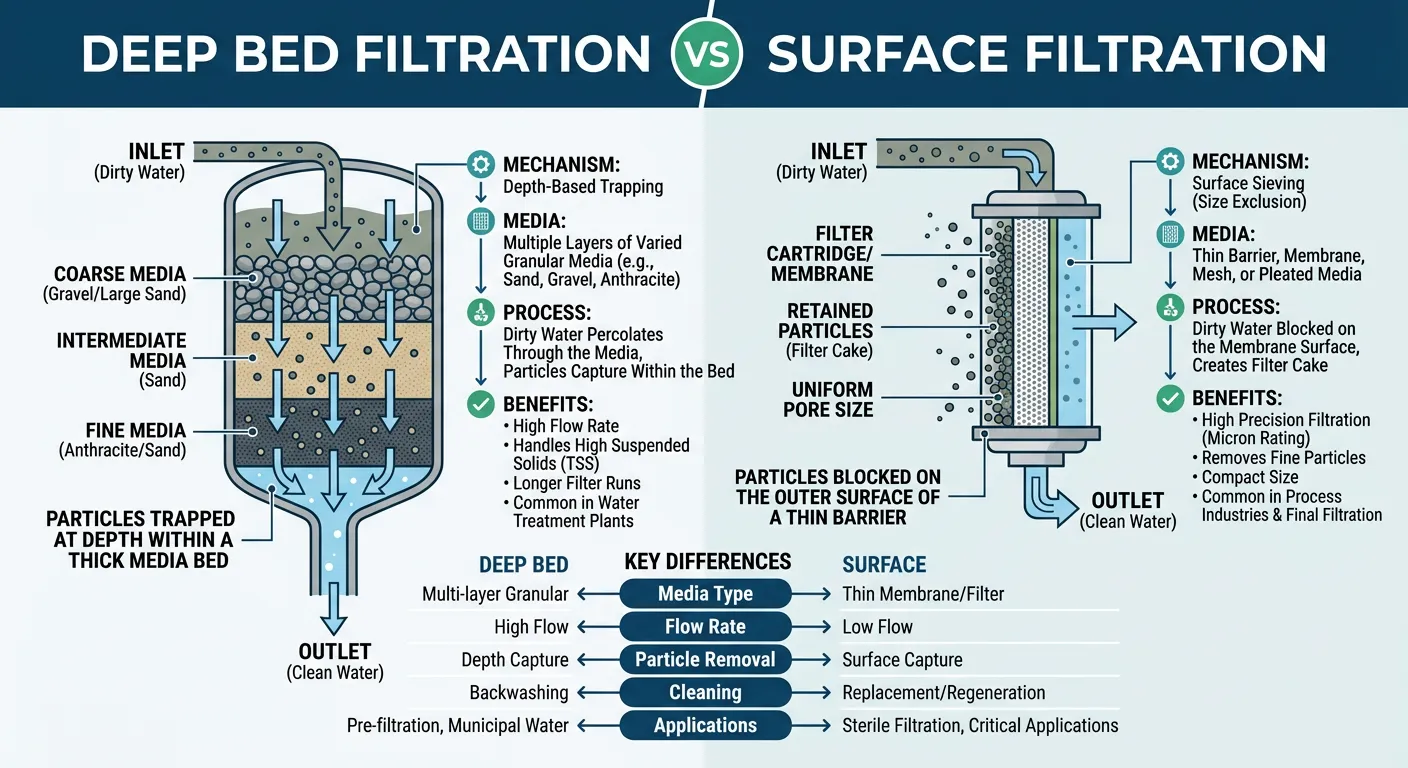 DEEP BED FILTRATION VS SURFACE FILTRATION

INLET
(Dirty Water)

COARSE MEDIA
(Gravel/Large Sand)

INTERMEDIATE MEDIA
(Sand)

FINE MEDIA
(Anthracite/Sand)

PARTICLES TRAPPED AT DEPTH WITHIN A THICK MEDIA BED

OUTLET
(Clean Water)

MECHANISM:
Depth-Based Trapping

MEDIA:
Multiple Layers of Varied Granular Media (e.g., Sand, Gravel, Anthracite)

PROCESS:
Dirty Water Percolates Through the Media, Particles Capture Within the Bed

BENEFITS:
• High Flow Rate
• Handles High Suspended Solids (TSS)
• Longer Filter Runs
• Common in Water Treatment Plants

INLET
(Dirty Water)

FILTER CARTRIDGE/ MEMBRANE

RETAINED PARTICLES
(Filter Cake)

UNIFORM PORE SIZE

PARTICLES BLOCKED ON THE OUTER SURFACE OF A THIN BARRIER

OUTLET
(Clean Water)

MECHANISM:
Surface Sieving (Size Exclusion)

MEDIA:
Thin Barrier, Membrane, Mesh, or Pleated Media

PROCESS:
Dirty Water Blocked on the Membrane Surface, Creates Filter Cake

BENEFITS:
• High Precision Filtration (Micron Rating)
• Removes Fine Particles
• Compact Size
• Common in Process Industries & Final Filtration

| DEEP BED | KEY DIFFERENCES | SURFACE |
|---|---|---|
| Multi-layer Granular | Media Type | Thin Membrane/Filter |
| High Flow | Flow Rate | Low Flow |
| Depth Capture | Particle Removal | Surface Capture |
| Backwashing | Cleaning | Replacement/Regeneration |
| Pre-filtration, Municipal Water | Applications | Sterile Filtration, Critical Applications |