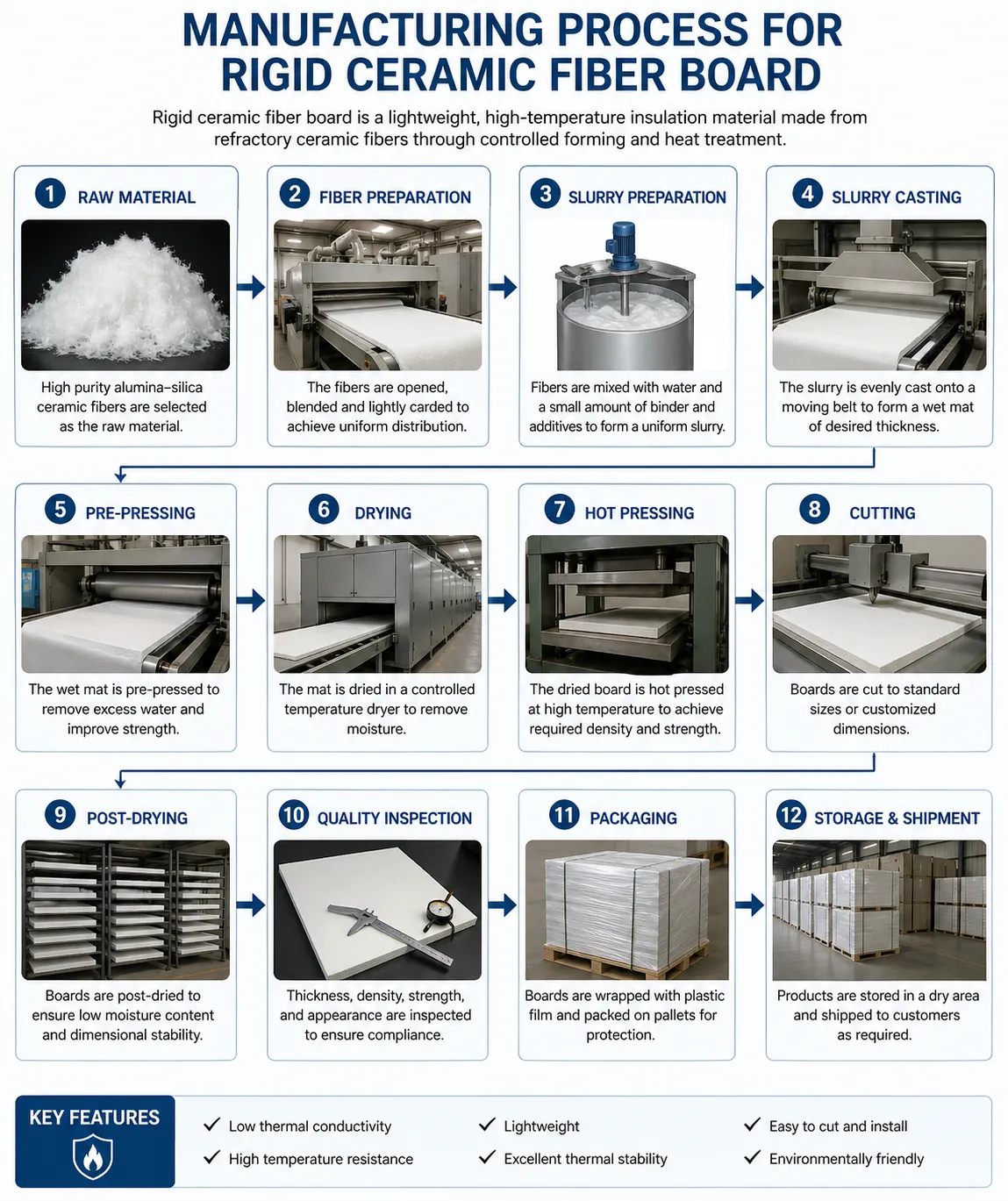 MANUFACTURING PROCESS FOR RIGID CERAMIC FIBER BOARD

Rigid ceramic fiber board is a lightweight, high-temperature insulation material made from refractory ceramic fibers through controlled forming and heat treatment.

1 RAW MATERIAL
High purity alumina–silica ceramic fibers are selected as the raw material.

2 FIBER PREPARATION
The fibers are opened, blended and lightly carded to achieve uniform distribution.

3 SLURRY PREPARATION
Fibers are mixed with water and a small amount of binder and additives to form a uniform slurry.

4 SLURRY CASTING
The slurry is evenly cast onto a moving belt to form a wet mat of desired thickness.

5 PRE-PRESSING
The wet mat is pre-pressed to remove excess water and improve strength.

6 DRYING
The mat is dried in a controlled temperature dryer to remove moisture.

7 HOT PRESSING
The dried board is hot pressed at high temperature to achieve required density and strength.

8 CUTTING
Boards are cut to standard sizes or customized dimensions.

9 POST-DRYING
Boards are post-dried to ensure low moisture content and dimensional stability.

10 QUALITY INSPECTION
Thickness, density, strength, and appearance are inspected to ensure compliance.

11 PACKAGING
Boards are wrapped with plastic film and packed on pallets for protection.

12 STORAGE & SHIPMENT
Products are stored in a dry area and shipped to customers as required.

KEY FEATURES
✓ Low thermal conductivity
✓ High temperature resistance
✓ Lightweight
✓ Excellent thermal stability
✓ Easy to cut and install
✓ Environmentally friendly